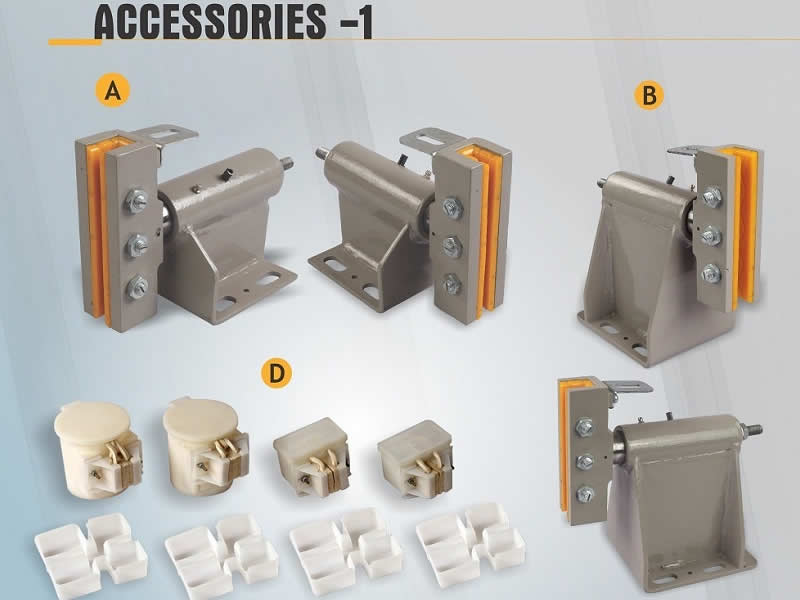 ACCESSORIES -1

A

B

D