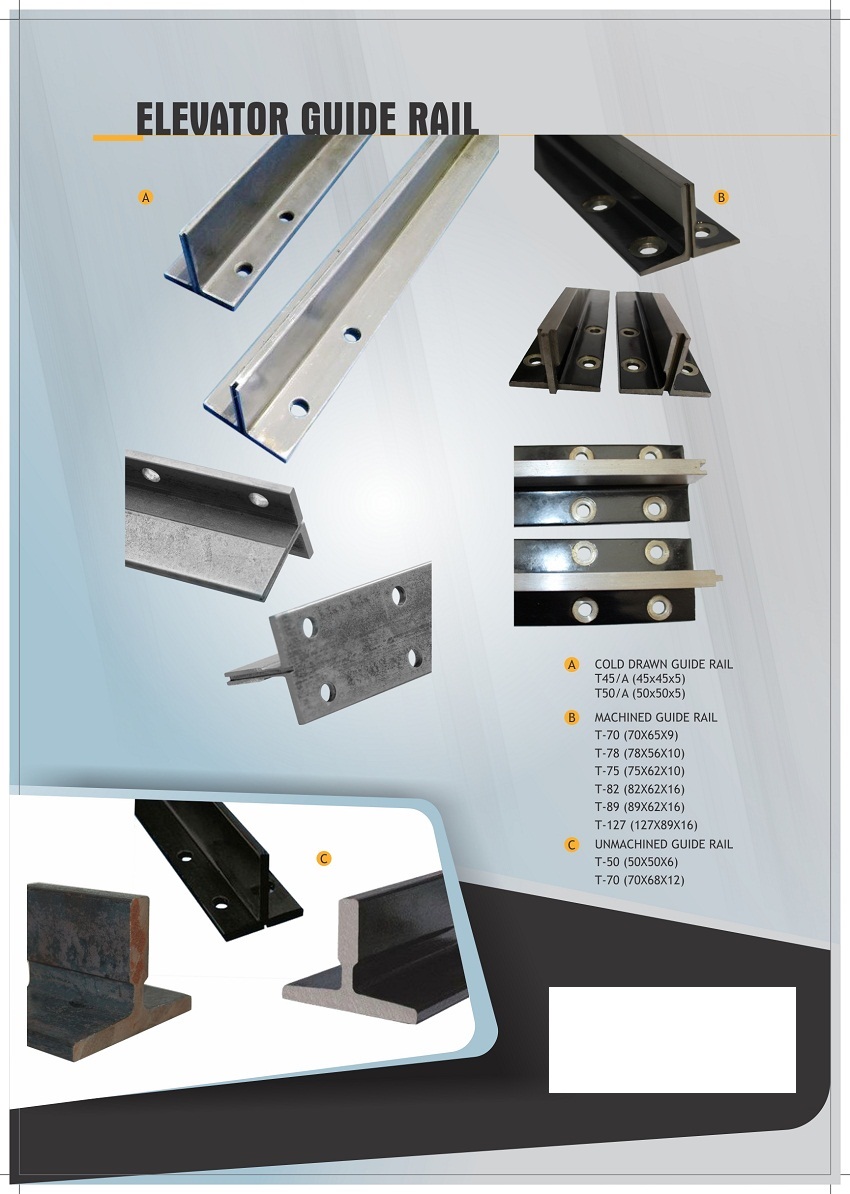 ELEVATOR GUIDE RAIL

A

B

A COLD DRAWN GUIDE RAIL
T45/A (45x45x5)
T50/A (50x50x5)

B MACHINED GUIDE RAIL
T-70 (70X65X9)
T-78 (78X56X10)
T-75 (75X62X10)
T-82 (82X62X16)
T-89 (89X62X16)
T-127 (127X89X16)

C UNMACHINED GUIDE RAIL
T-50 (50X50X6)
T-70 (70X68X12)

C