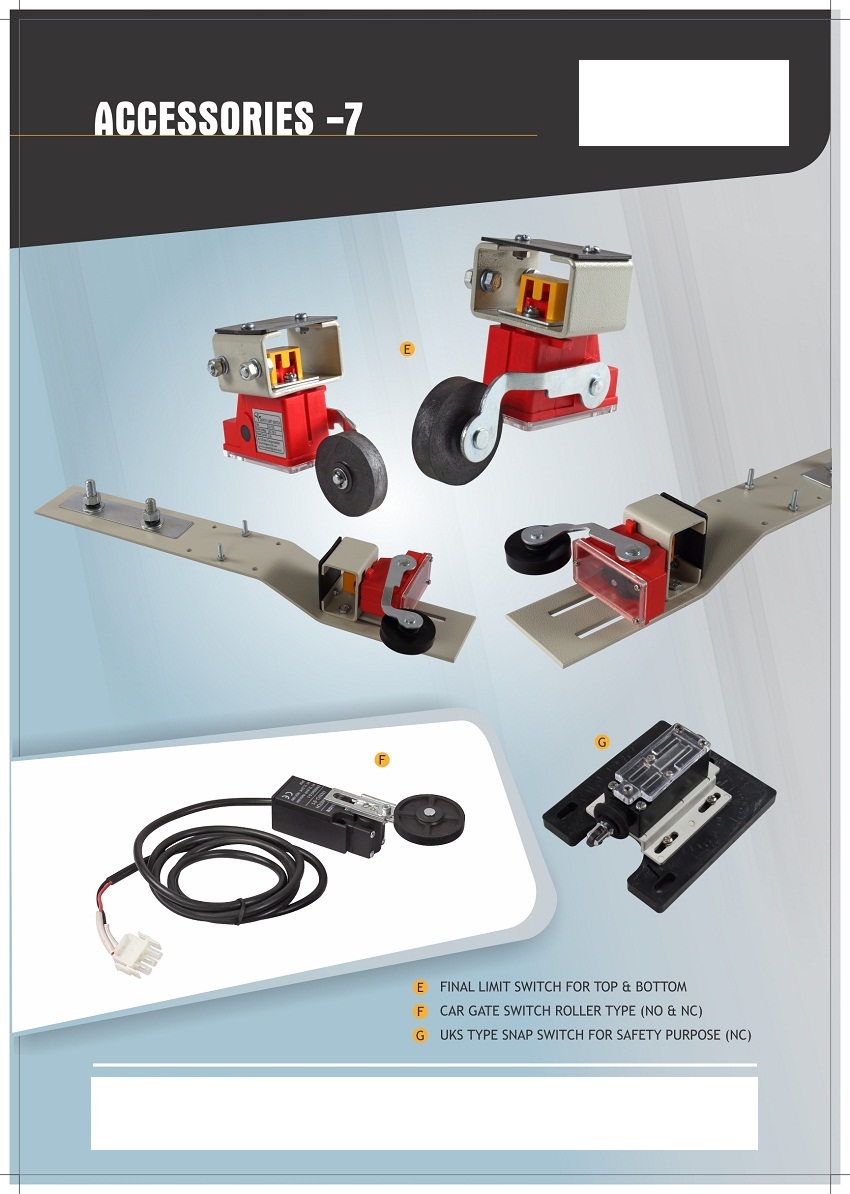 ACCESSORIES -7

E

F

G

E FINAL LIMIT SWITCH FOR TOP & BOTTOM
F CAR GATE SWITCH ROLLER TYPE (NO & NC)
G UKS TYPE SNAP SWITCH FOR SAFETY PURPOSE (NC)