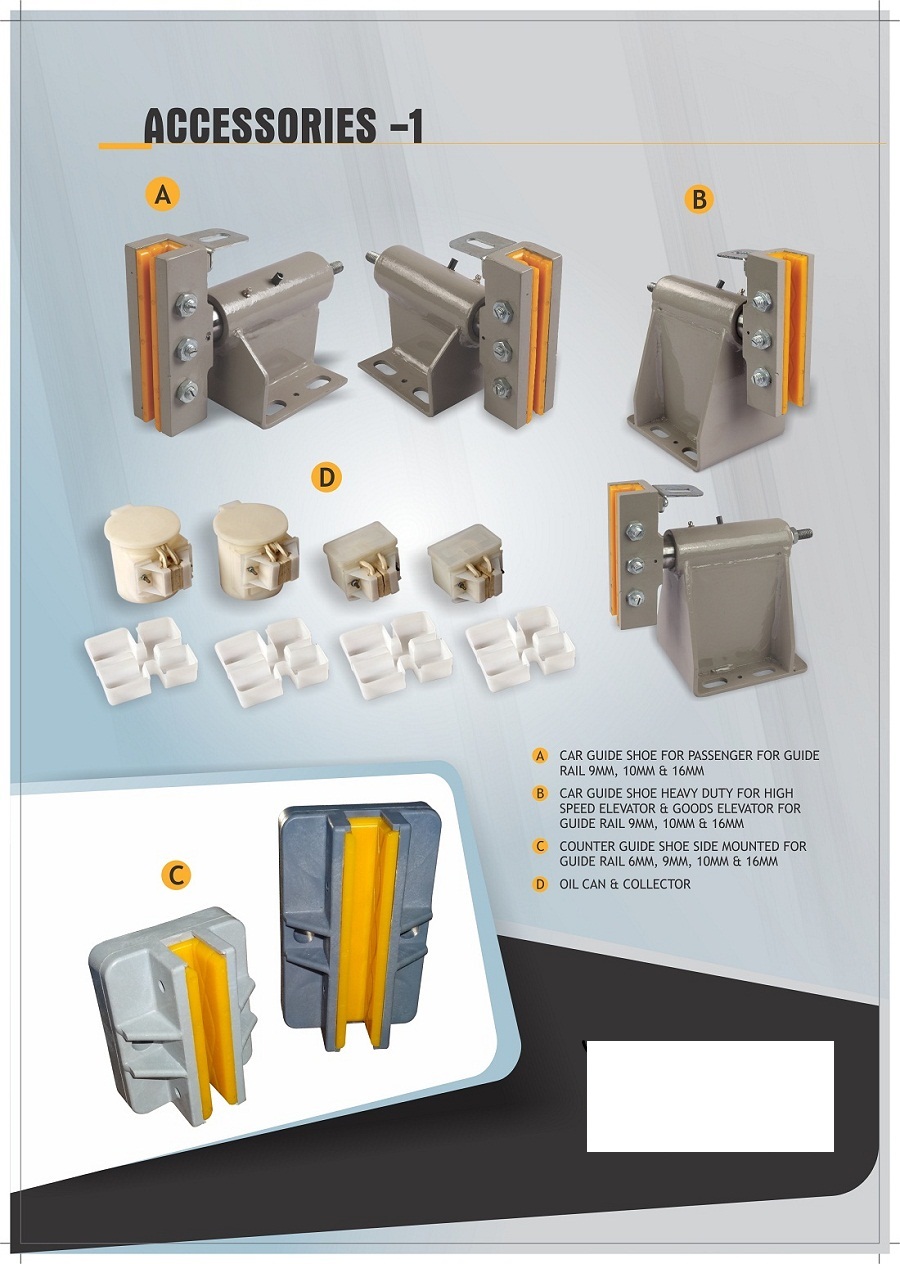 ACCESSORIES -1

A

B

D

C

A CAR GUIDE SHOE FOR PASSENGER FOR GUIDE RAIL 9MM, 10MM & 16MM

B CAR GUIDE SHOE HEAVY DUTY FOR HIGH SPEED ELEVATOR & GOODS ELEVATOR FOR GUIDE RAIL 9MM, 10MM & 16MM

C COUNTER GUIDE SHOE SIDE MOUNTED FOR GUIDE RAIL 6MM, 9MM, 10MM & 16MM

D OIL CAN & COLLECTOR